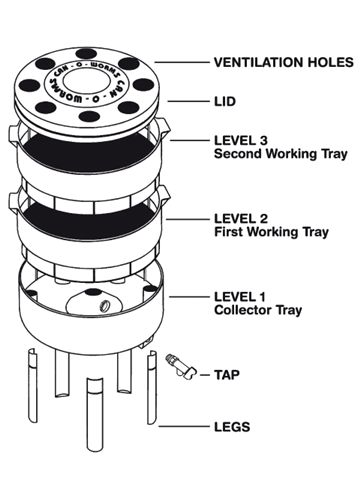 CAN - O - WORMS CAN - O - WORMS

VENTILATION HOLES

LID

LEVEL 3
Second Working Tray

LEVEL 2
First Working Tray

LEVEL 1
Collector Tray

TAP

LEGS